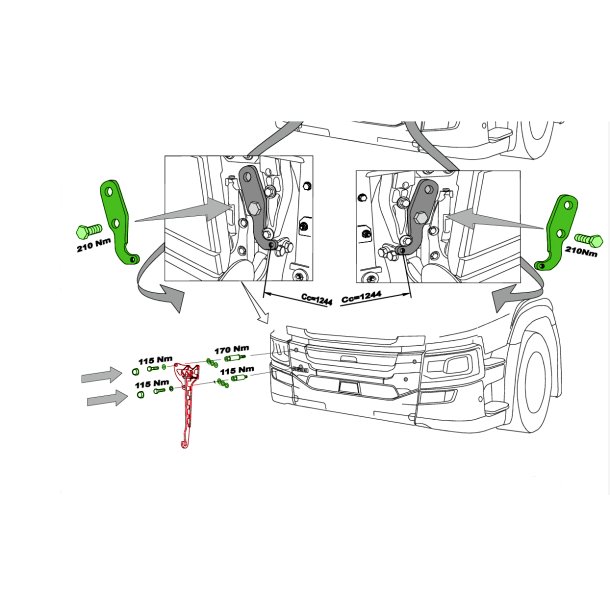 210 Nm

210Nm

Cc=1244

Cc=1244

115 Nm

170 Nm

115 Nm

115 Nm