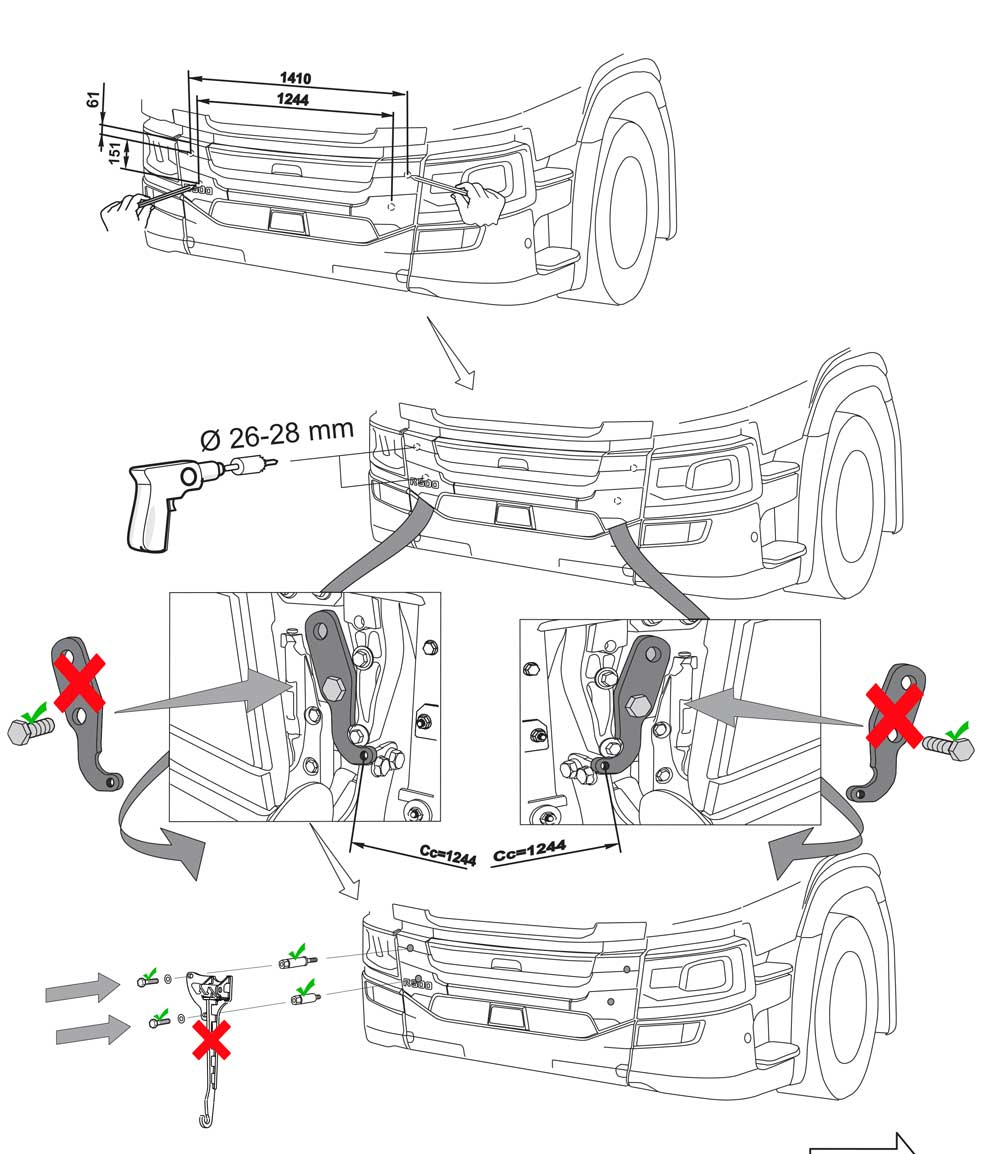 1410
1244
61
151
R500
Ø 26-28 mm
R500
Cc=1244
Cc=1244
R500